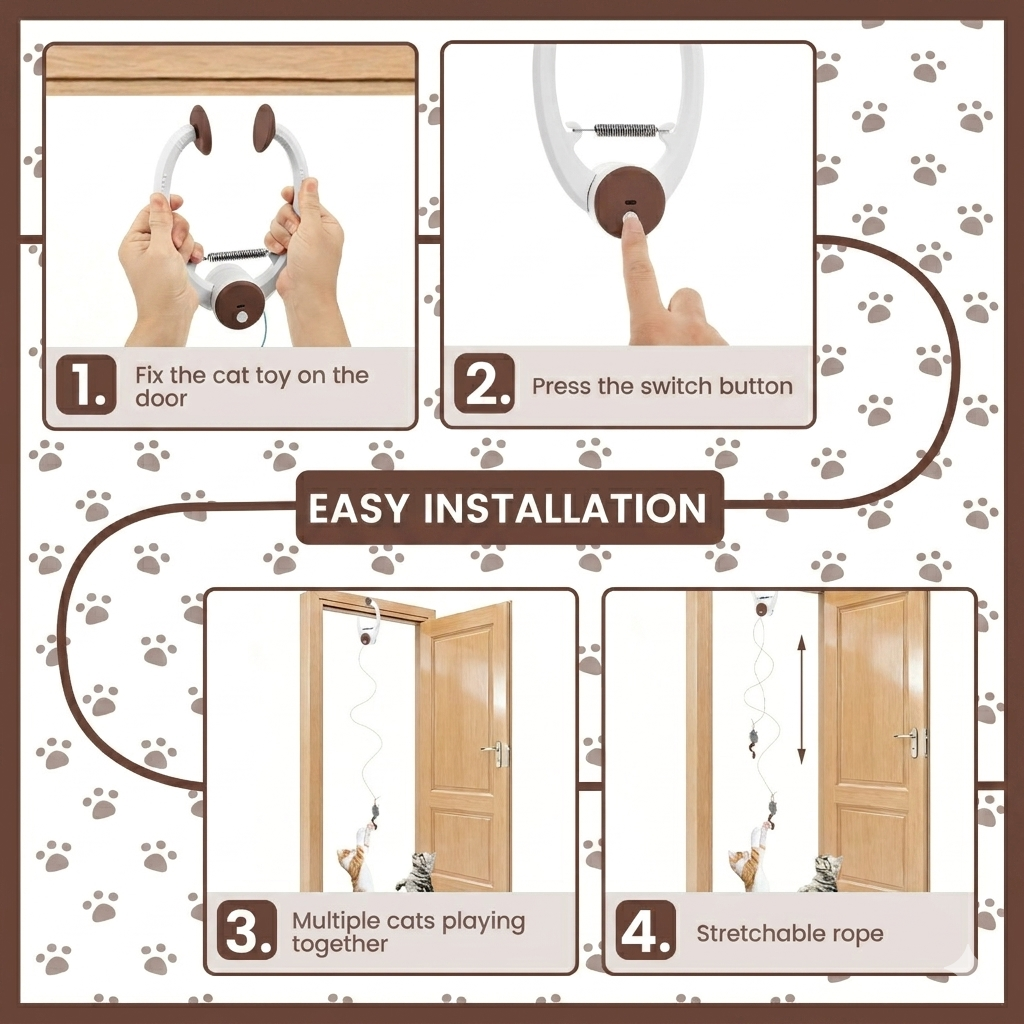 1. Fix the cat toy on the door

2. Press the switch button

EASY INSTALLATION

3. Multiple cats playing together

4. Stretchable rope